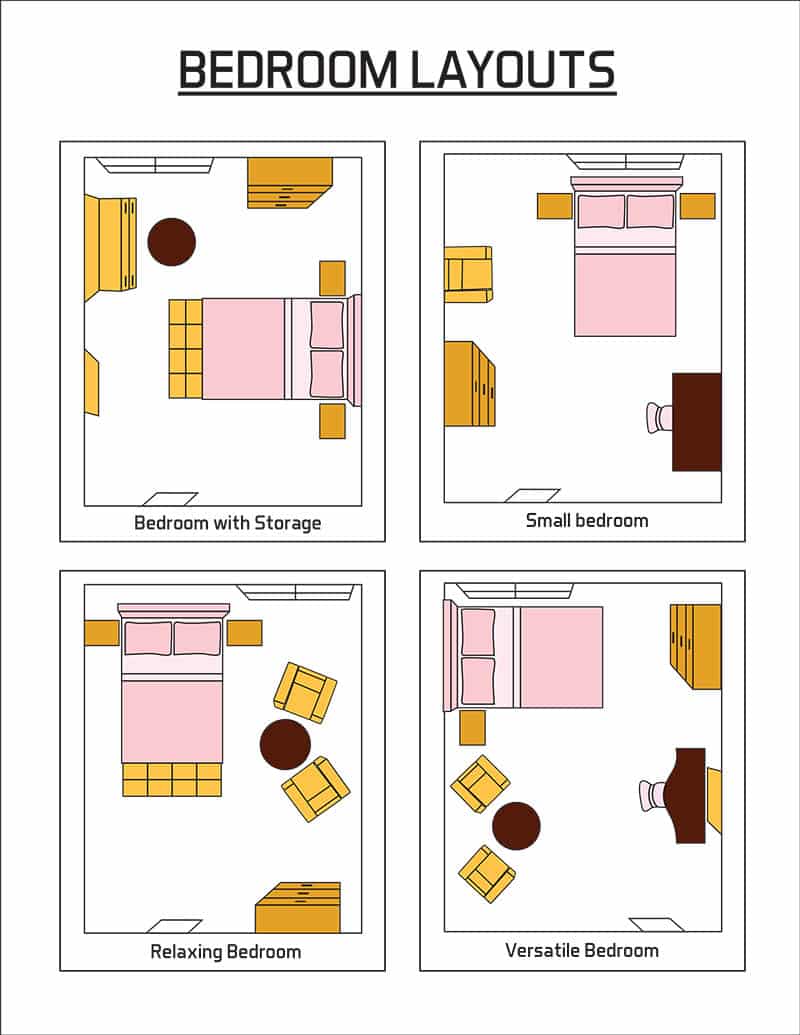 BEDROOM LAYOUTS

Bedroom with Storage

Small bedroom

Relaxing Bedroom

Versatile Bedroom